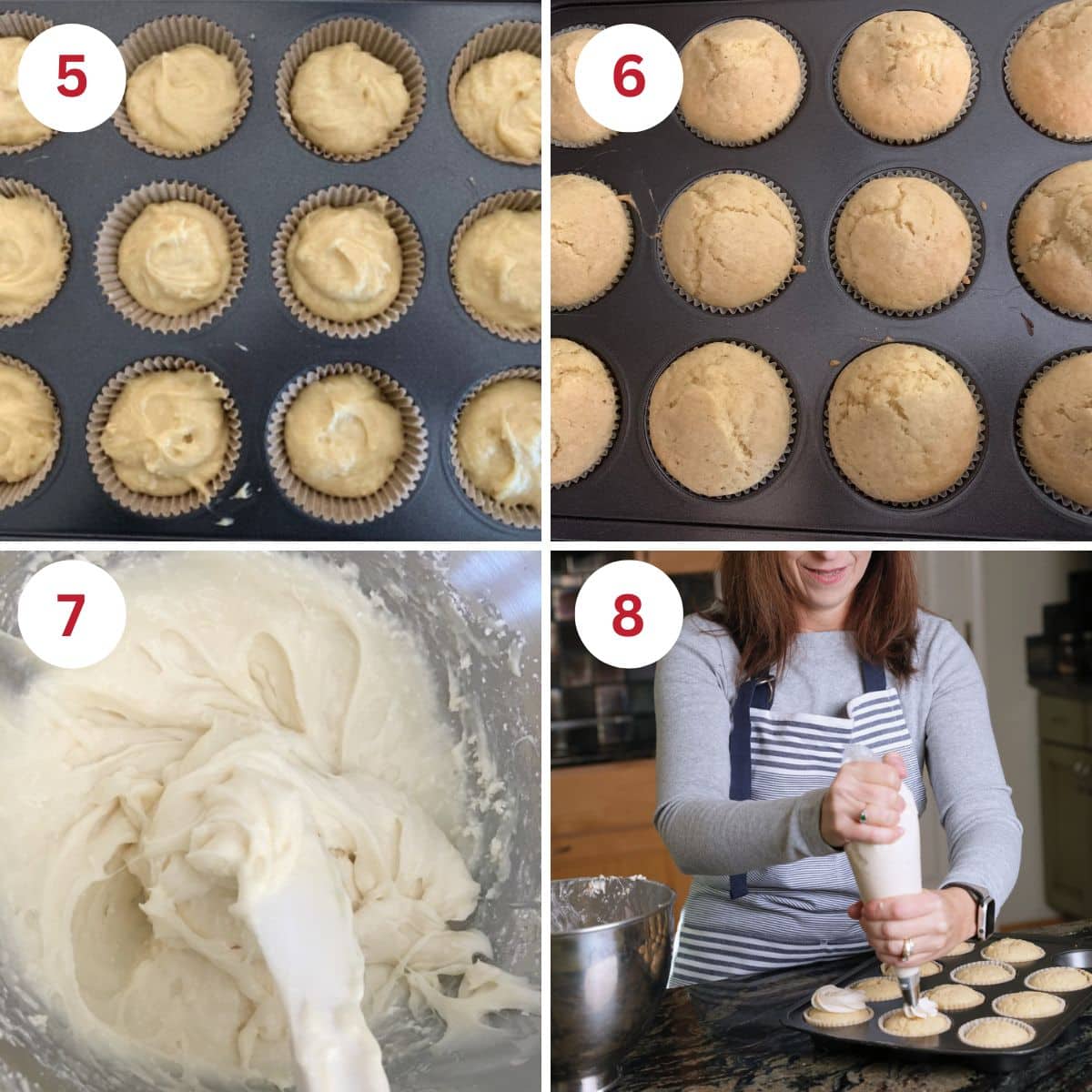 5

6

7

8