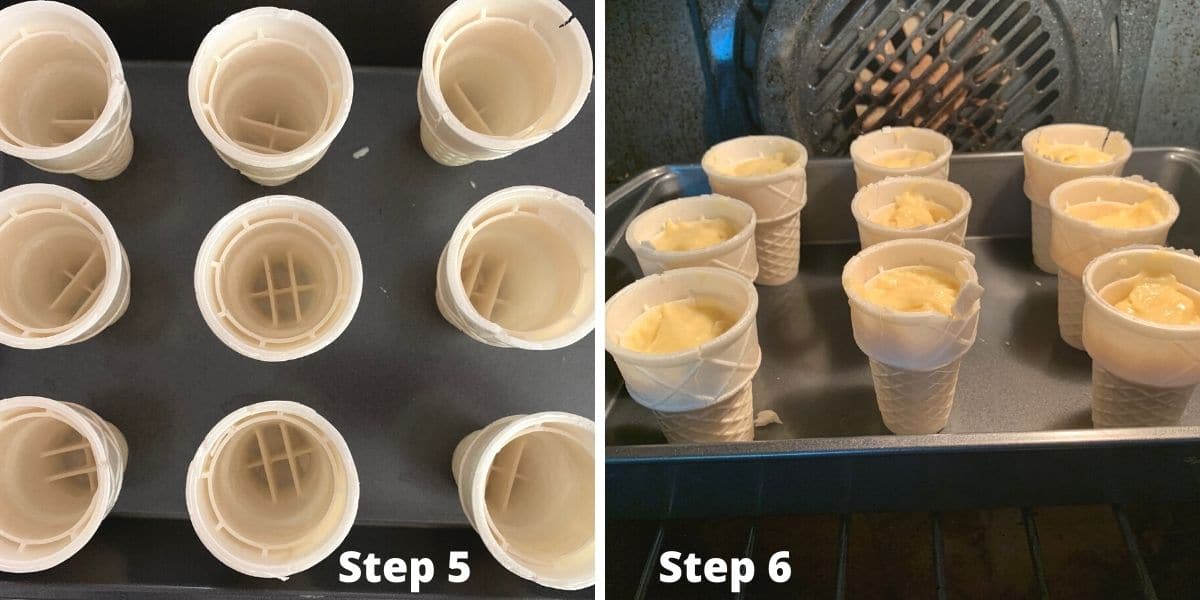 Step 5

Step 6