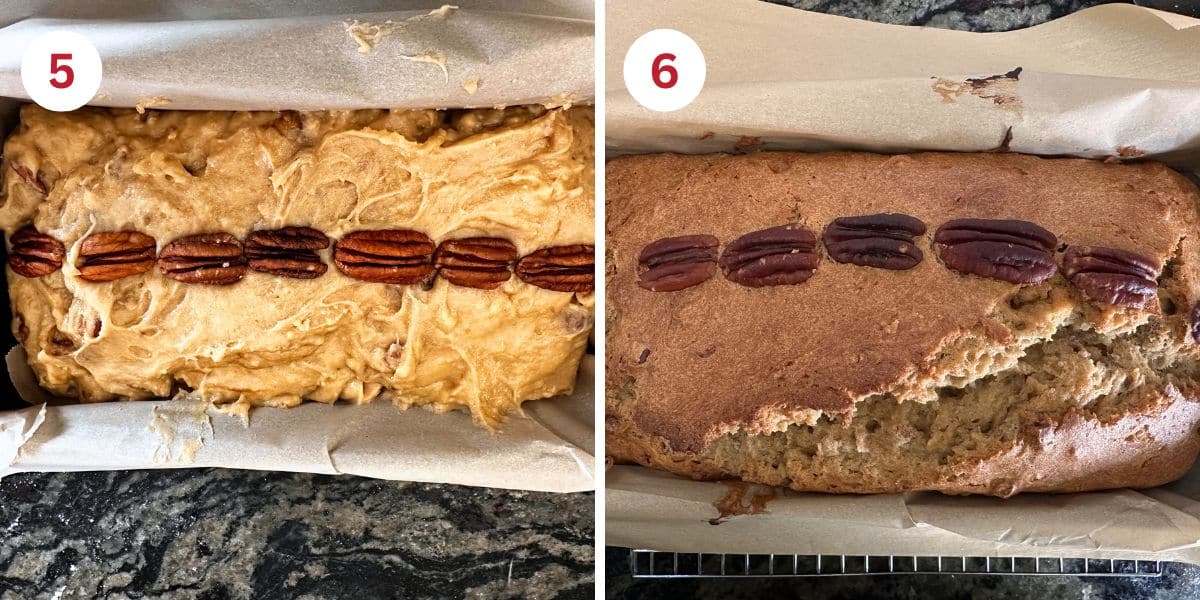 5

6